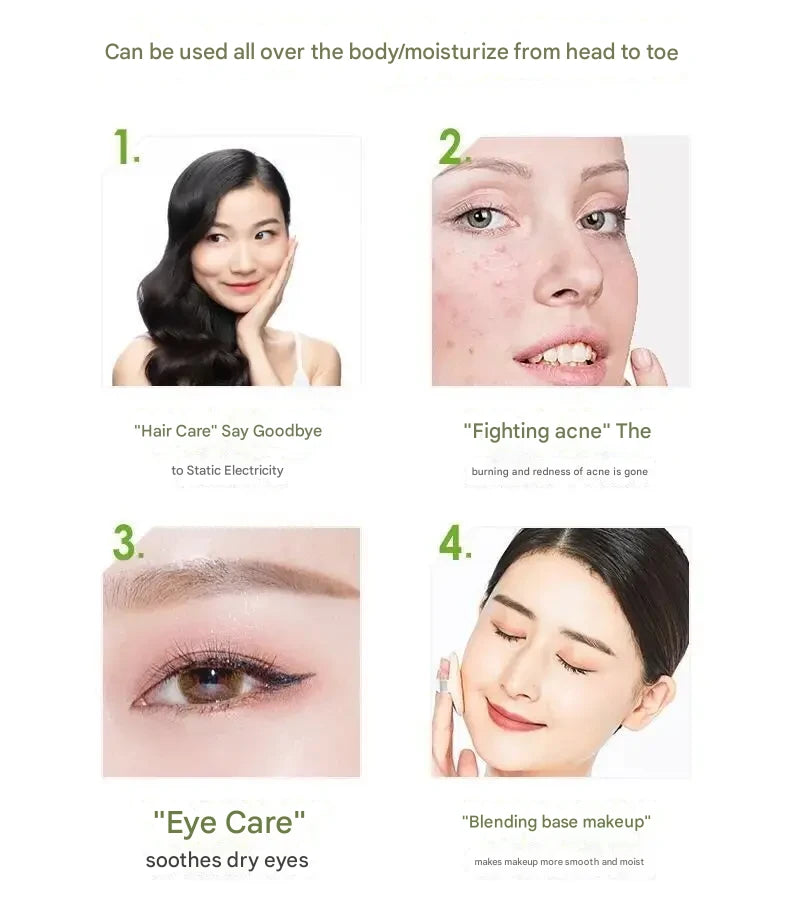 Can be used all over the body/moisturize from head to toe

1.

"Hair Care" Say Goodbye

to Static Electricity

2.

"Fighting acne" The

burning and redness of acne is gone

3.

"Eye Care"

soothes dry eyes

4.

"Blending base makeup"

makes makeup more smooth and moist