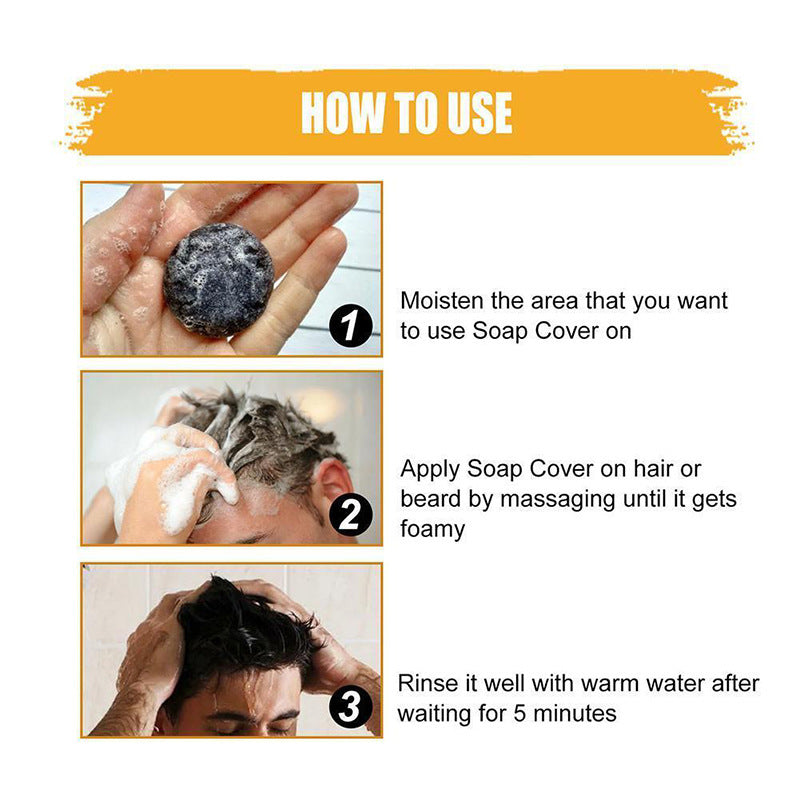 HOW TO USE

1

Moisten the area that you want to use Soap Cover on

2

Apply Soap Cover on hair or beard by massaging until it gets foamy

3

Rinse it well with warm water after waiting for 5 minutes