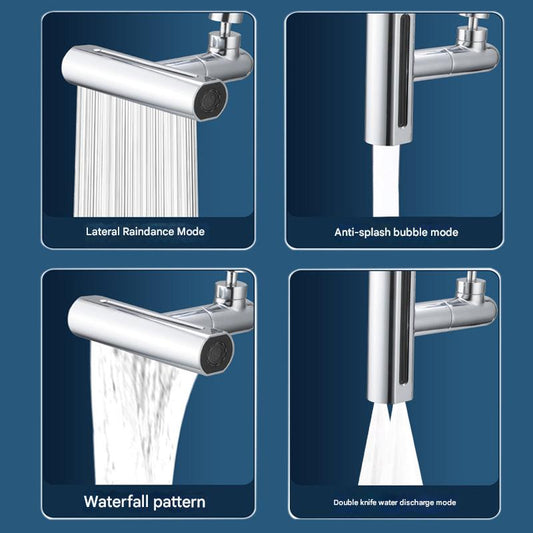 Lateral Raindance Mode

Anti-splash bubble mode

Waterfall pattern

Double knife water discharge mode