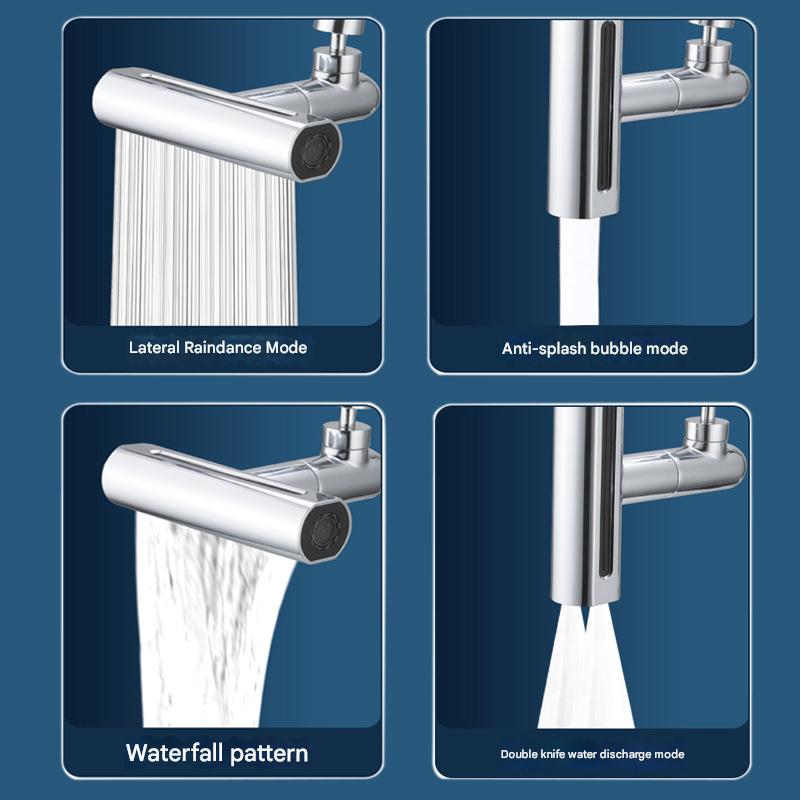 Lateral Raindance Mode

Anti-splash bubble mode

Waterfall pattern

Double knife water discharge mode