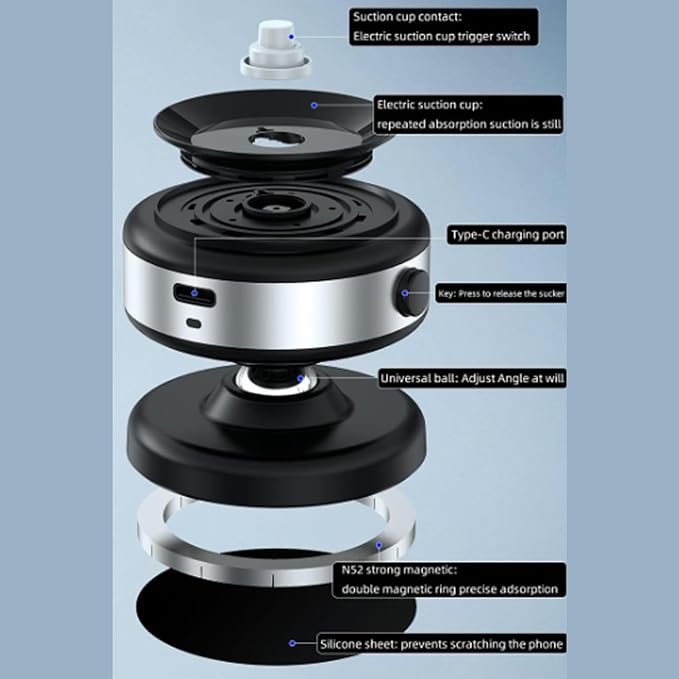 Suction cup contact:
Electric suction cup trigger switch

Electric suction cup:
repeated absorption suction is still

Type-C charging port

Key: Press to release the sucker

Universal ball: Adjust Angle at will

N52 strong magnetic:
double magnetic ring precise adsorption

Silicone sheet: prevents scratching the phone